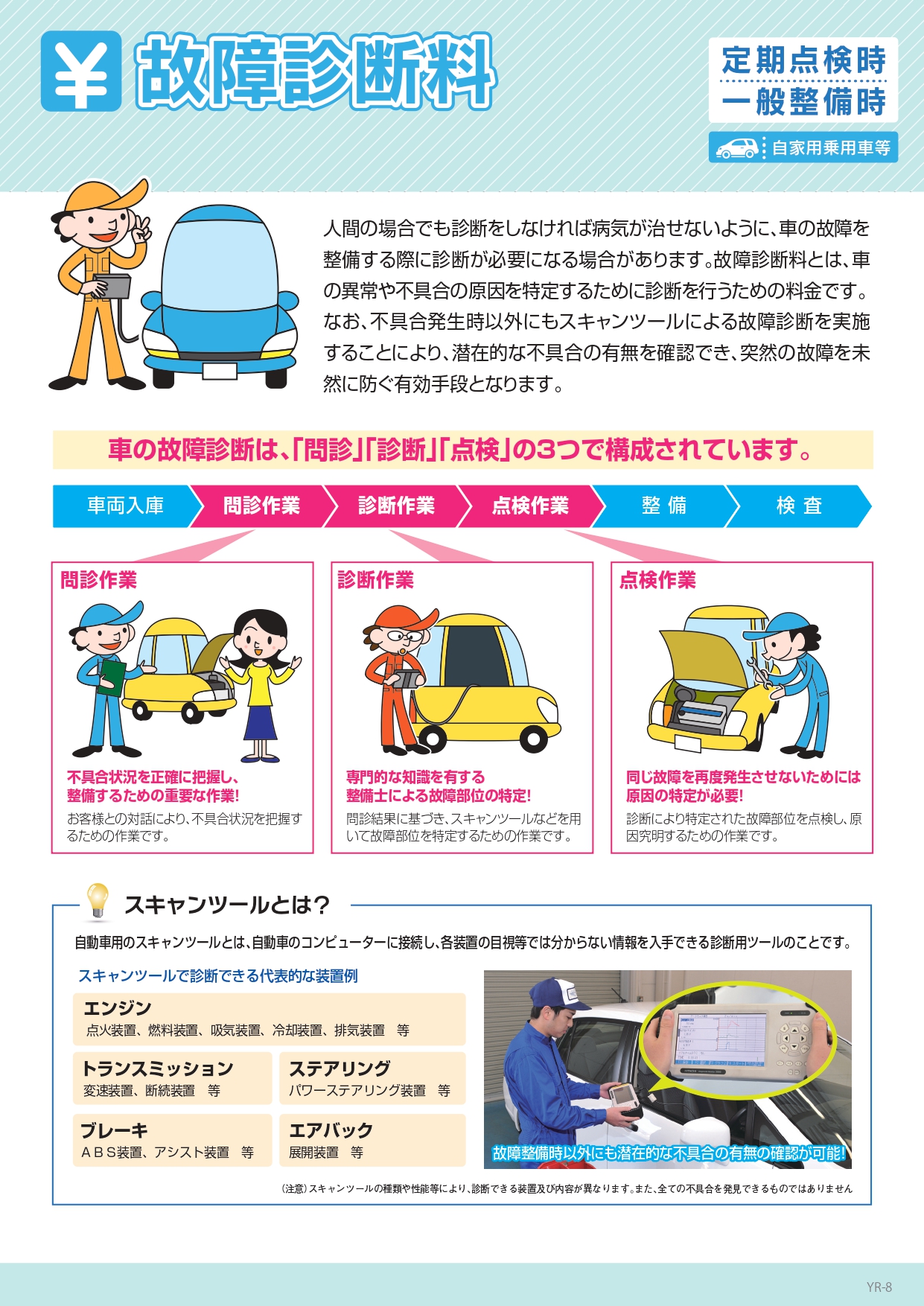 ¥ 故障診断料

定期点検時
一般整備時

自家用乗用車等

人間の場合でも診断をしなければ病気が治せないように、車の故障を整備する際に診断が必要になる場合があります。故障診断料とは、車の異常や不具合の原因を特定するために診断を行うための料金です。なお、不具合発生時以外にもスキャンツールによる故障診断を実施することにより、潜在的な不具合の有無を確認でき、突然の故障を未然に防ぐ有効手段となります。

車の故障診断は、「問診」「診断」「点検」の3つで構成されています。

車両入庫 問診作業 診断作業 点検作業 整 備 検 査

問診作業

不具合状況を正確に把握し、整備するための重要な作業!

お客様との対話により、不具合状況を把握するための作業です。

診断作業

専門的な知識を有する整備士による故障部位の特定!

問診結果に基づき、スキャンツールなどを用いて故障部位を特定するための作業です。

点検作業

同じ故障を再度発生させないためには原因の特定が必要!

診断により特定された故障部位を点検し、原因究明するための作業です。

スキャンツールとは?

自動車用のスキャンツールとは、自動車のコンピューターに接続し、各装置の目視等では分からない情報を入手できる診断用ツールのことです。

スキャンツールで診断できる代表的な装置例

エンジン
点火装置、燃料装置、吸気装置、冷却装置、排気装置 等

トランスミッション
変速装置、断続装置 等

ステアリング
パワーステアリング装置 等

ブレーキ
ABS装置、アシスト装置 等

エアバック
展開装置 等

故障整備時以外にも潜在的な不具合の有無の確認が可能!

(注意)スキャンツールの種類や性能等により、診断できる装置及び内容が異なります。また、全ての不具合を発見できるものではありません

YR-8